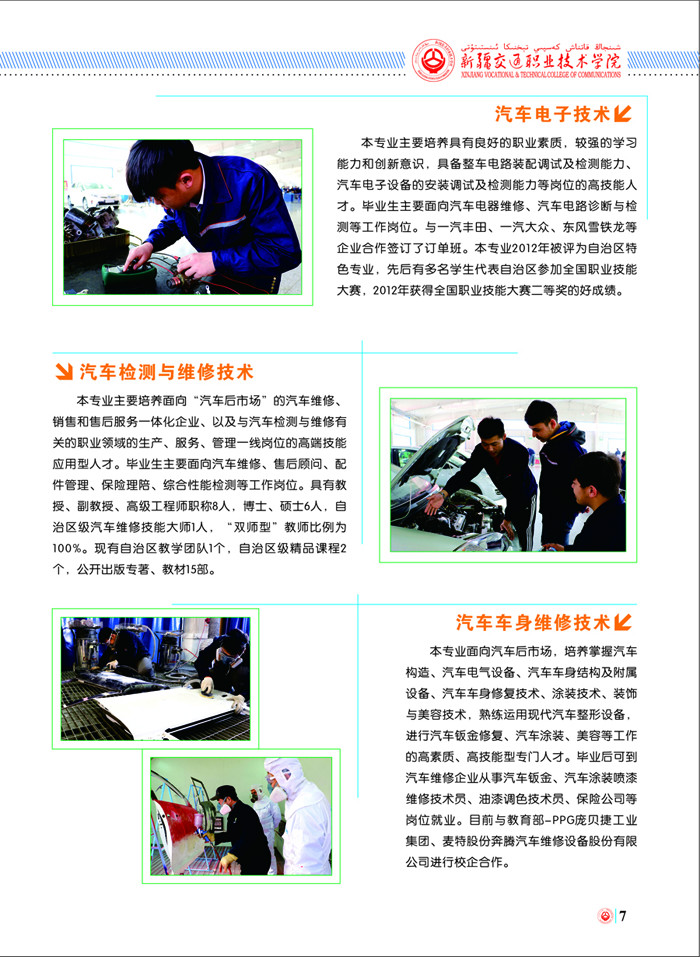 شىنجاڭ قاتناش كەسپىي تېخنىكا ئىنستىتۇتى
新疆交通职业技术学院
XINJIANG VOCATIONAL & TECHNICAL COLLEGE OF COMMUNICATIONS

汽车电子技术

本专业主要培养具有良好的职业素质，较强的学习能力和创新意识，具备整车电路装配调试及检测能力、汽车电子设备的安装调试及检测能力等岗位的高技能人才。毕业生主要面向汽车电器维修、汽车电路诊断与检测等工作岗位。与一汽丰田、一汽大众、东风雪铁龙等企业合作签订了订单班。本专业2012年被评为自治区特色专业，先后有多名学生代表自治区参加全国职业技能大赛，2012年获得全国职业技能大赛二等奖的好成绩。

汽车检测与维修技术

本专业主要培养面向“汽车后市场”的汽车维修、销售和售后服务一体化企业、以及与汽车检测与维修有关的职业领域的生产、服务、管理一线岗位的高端技能应用型人才。毕业生主要面向汽车维修、售后顾问、配件管理、保险理赔、综合性能检测等工作岗位。具有教授、副教授、高级工程师职称8人，博士、硕士6人，自治区级汽车维修技能大师1人，“双师型”教师比例为100%。现有自治区教学团队1个，自治区级精品课程2个，公开出版专著、教材15部。

汽车车身维修技术

本专业面向汽车后市场，培养掌握汽车构造、汽车电气设备、汽车车身结构及附属设备、汽车车身修复技术、涂装技术、装饰与美容技术，熟练运用现代汽车整形设备，进行汽车钣金修复、汽车涂装、美容等工作的高素质、高技能型专门人才。毕业后可到汽车维修企业从事汽车钣金、汽车涂装喷漆维修技术员、油漆调色技术员、保险公司等岗位就业。目前与教育部—PPG庞贝捷工业集团、麦特股份奔腾汽车维修设备股份有限公司进行校企合作。

7